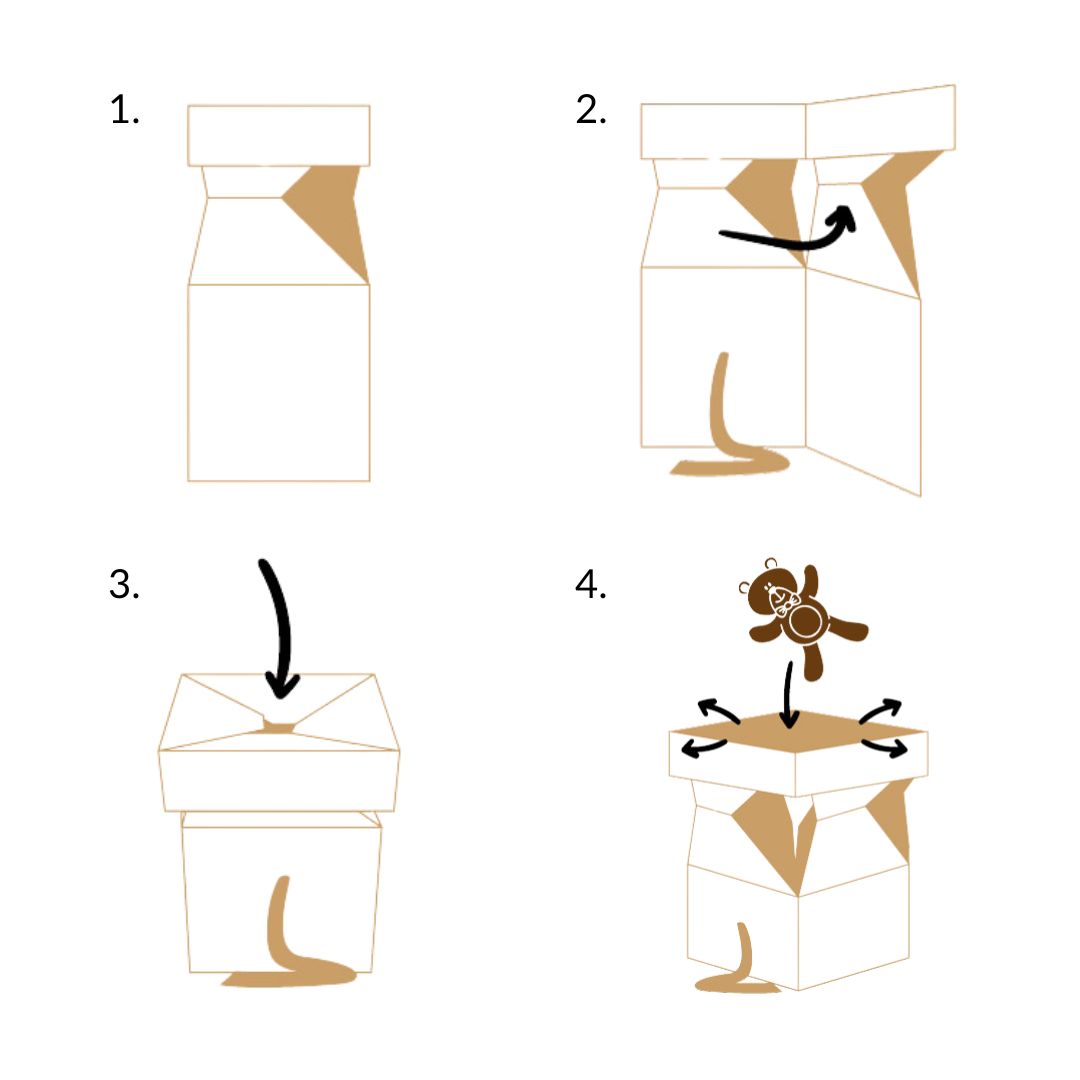 1.

2.

3.

4.