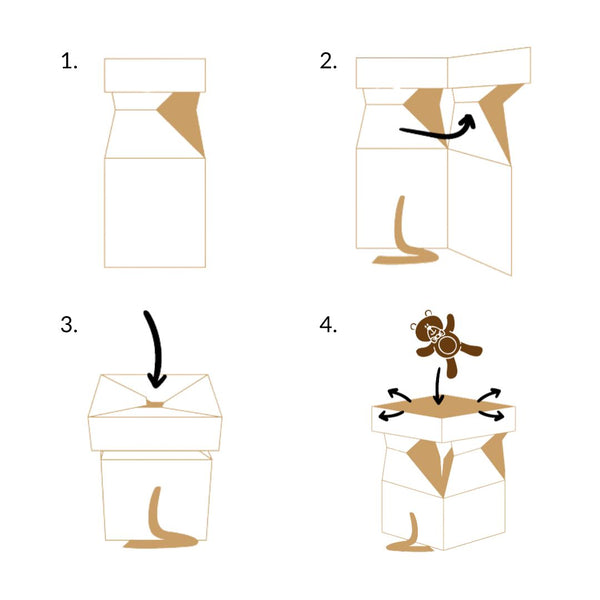 1.

2.

3.

4.